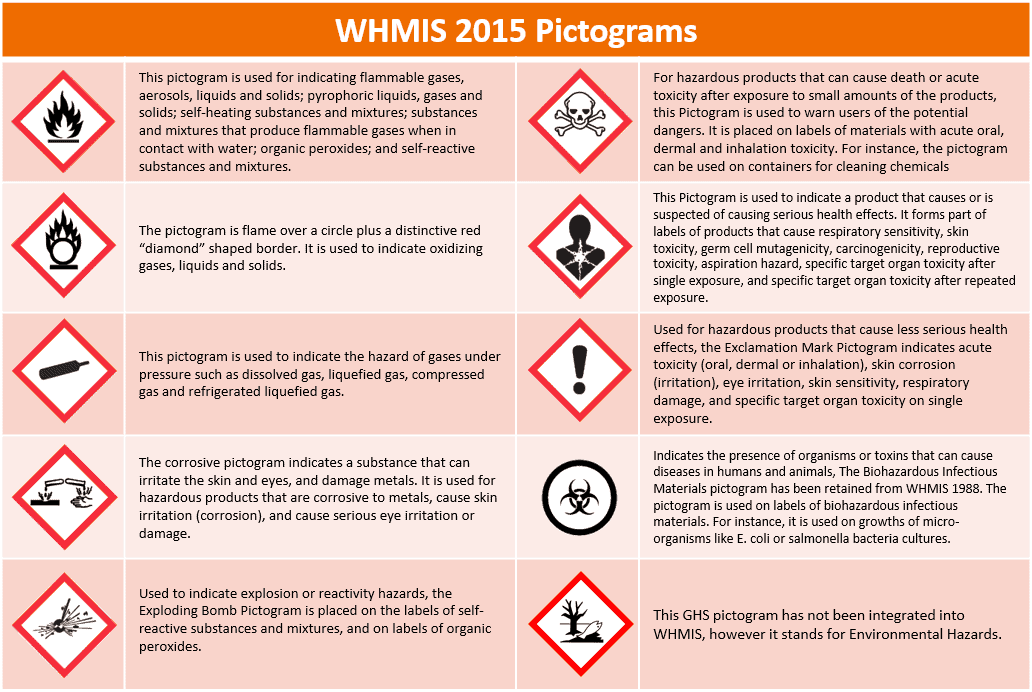 WHMIS 2015 Pictograms

This pictogram is used for indicating flammable gases, aerosols, liquids and solids; pyrophoric liquids, gases and solids; self-heating substances and mixtures; substances and mixtures that produce flammable gases when in contact with water; organic peroxides; and self-reactive substances and mixtures.

The pictogram is flame over a circle plus a distinctive red "diamond" shaped border. It is used to indicate oxidizing gases, liquids and solids.

This pictogram is used to indicate the hazard of gases under pressure such as dissolved gas, liquefied gas, compressed gas and refrigerated liquefied gas.

The corrosive pictogram indicates a substance that can irritate the skin and eyes, and damage metals. It is used for hazardous products that are corrosive to metals, cause skin irritation (corrosion), and cause serious eye irritation or damage.

Used to indicate explosion or reactivity hazards, the Exploding Bomb Pictogram is placed on the labels of self-reactive substances and mixtures, and on labels of organic peroxides.

For hazardous products that can cause death or acute toxicity after exposure to small amounts of the products, this Pictogram is used to warn users of the potential dangers. It is placed on labels of materials with acute oral, dermal and inhalation toxicity. For instance, the pictogram can be used on containers for cleaning chemicals

This Pictogram is used to indicate a product that causes or is suspected of causing serious health effects. It forms part of labels of products that cause respiratory sensitivity, skin toxicity, germ cell mutagenicity, carcinogenicity, reproductive toxicity, aspiration hazard, specific target organ toxicity after single exposure, and specific target organ toxicity after repeated exposure.

Used for hazardous products that cause less serious health effects, the Exclamation Mark Pictogram indicates acute toxicity (oral, dermal or inhalation), skin corrosion (irritation), eye irritation, skin sensitivity, respiratory damage, and specific target organ toxicity on single exposure.

Indicates the presence of organisms or toxins that can cause diseases in humans and animals, The Biohazardous Infectious Materials pictogram has been retained from WHMIS 1988. The pictogram is used on labels of biohazardous infectious materials. For instance, it is used on growths of micro-organisms like E. coli or salmonella bacteria cultures.

This GHS pictogram has not been integrated into WHMIS, however it stands for Environmental Hazards.